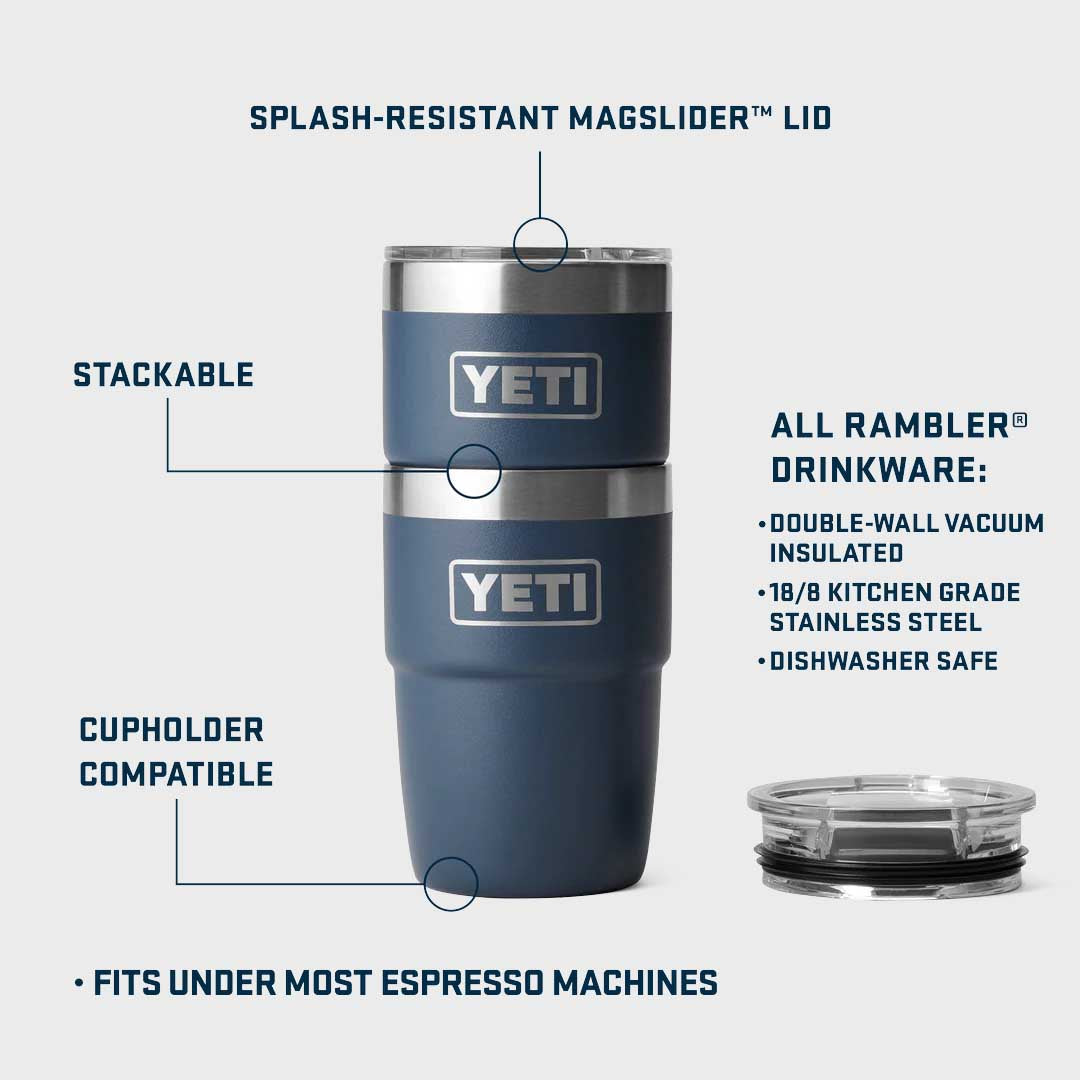 SPLASH-RESISTANT MAGSLIDER™ LID

STACKABLE

YETI

YETI

ALL RAMBLER® DRINKWARE:

• DOUBLE-WALL VACUUM INSULATED
• 18/8 KITCHEN GRADE STAINLESS STEEL
• DISHWASHER SAFE

CUPHOLDER COMPATIBLE

• FITS UNDER MOST ESPRESSO MACHINES